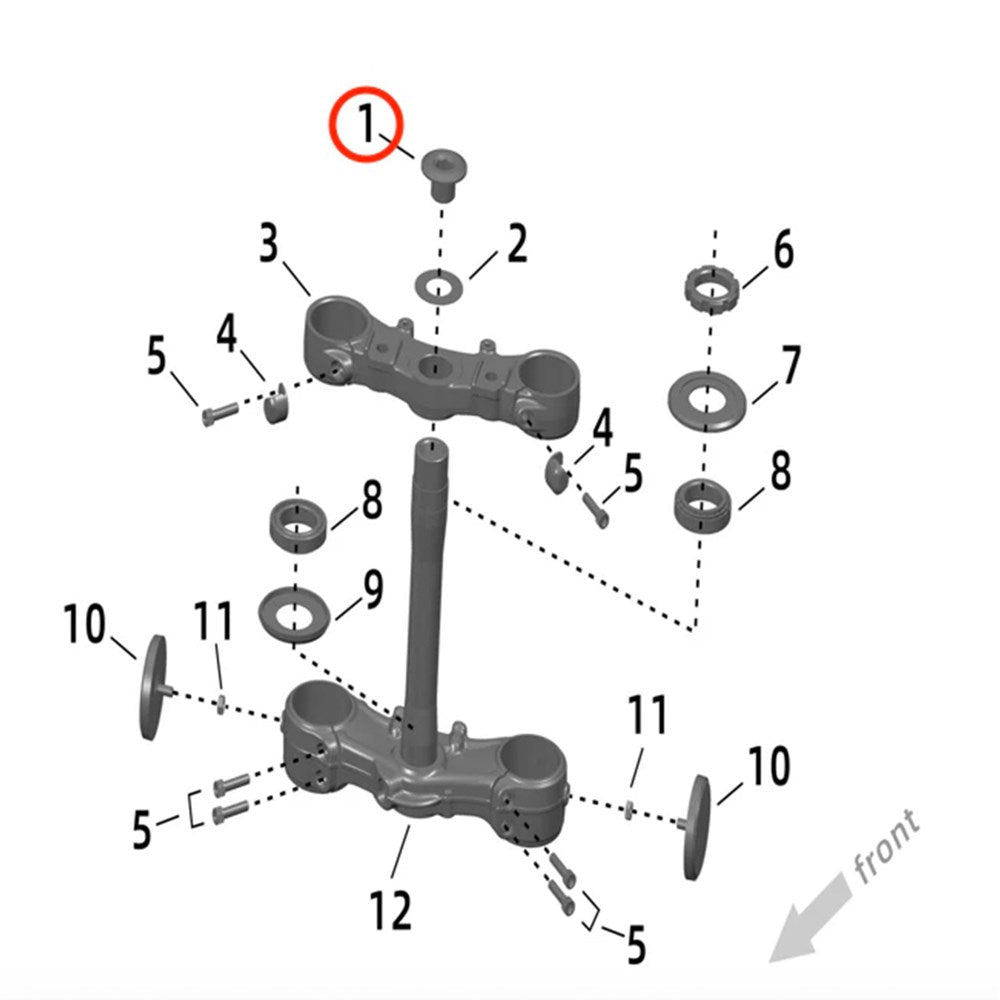 1
3
2
6
5
4
7
4
5
8
8
9
10
11
11
10
5
12
5
front