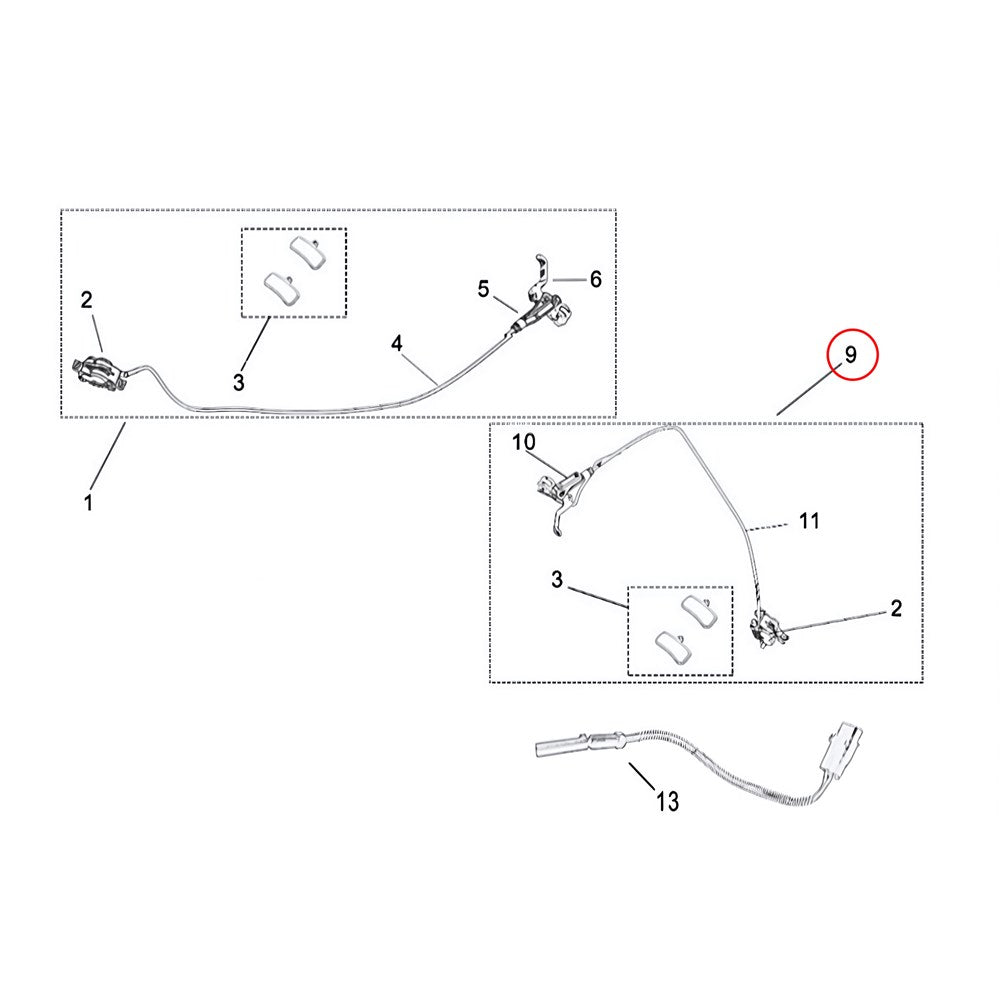 2
3
4
5
6
1
9
10
11
3
2
13