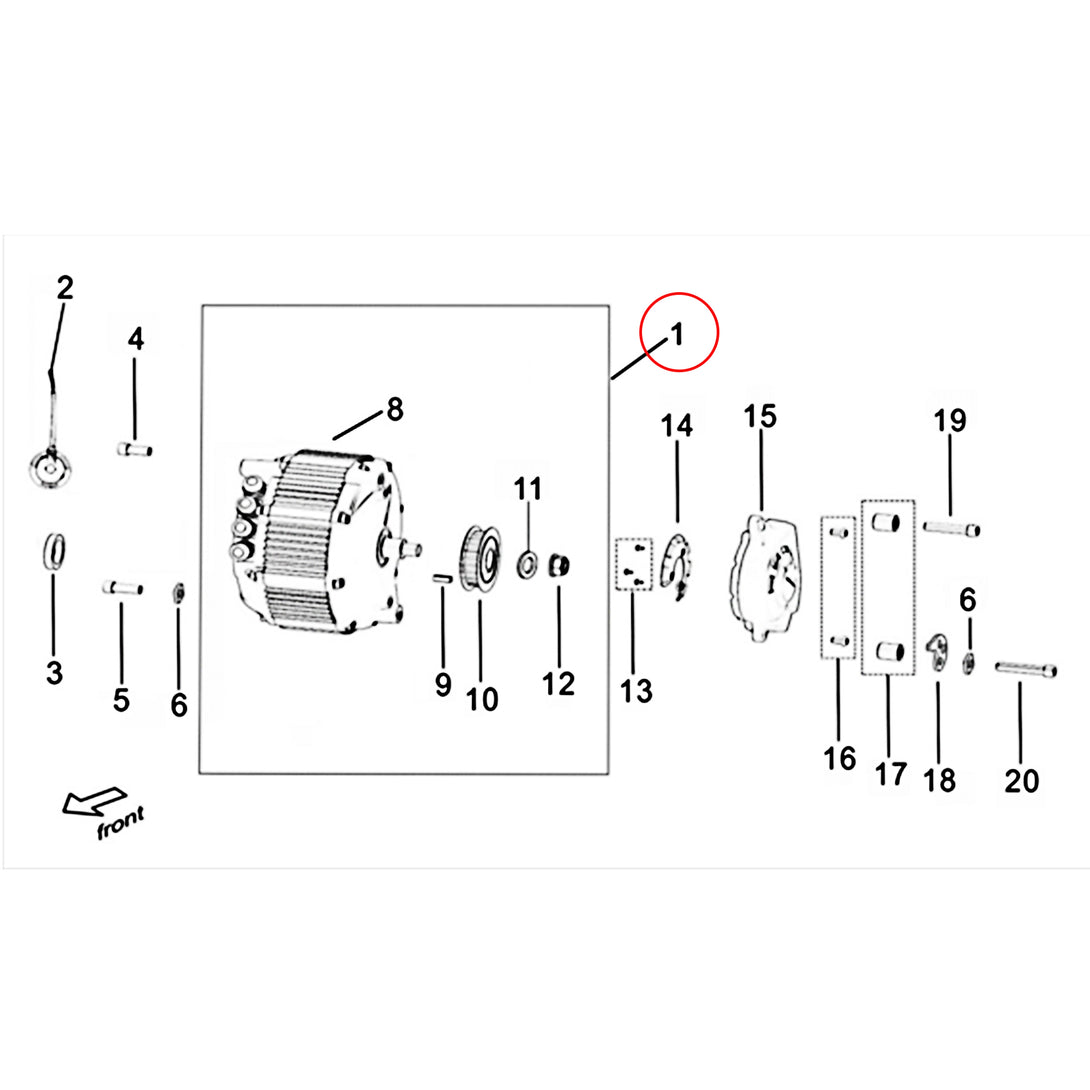 2
4
1
8
14
15
19
11
3
5
6
9
10
12
13
6
16
17
18
20
front