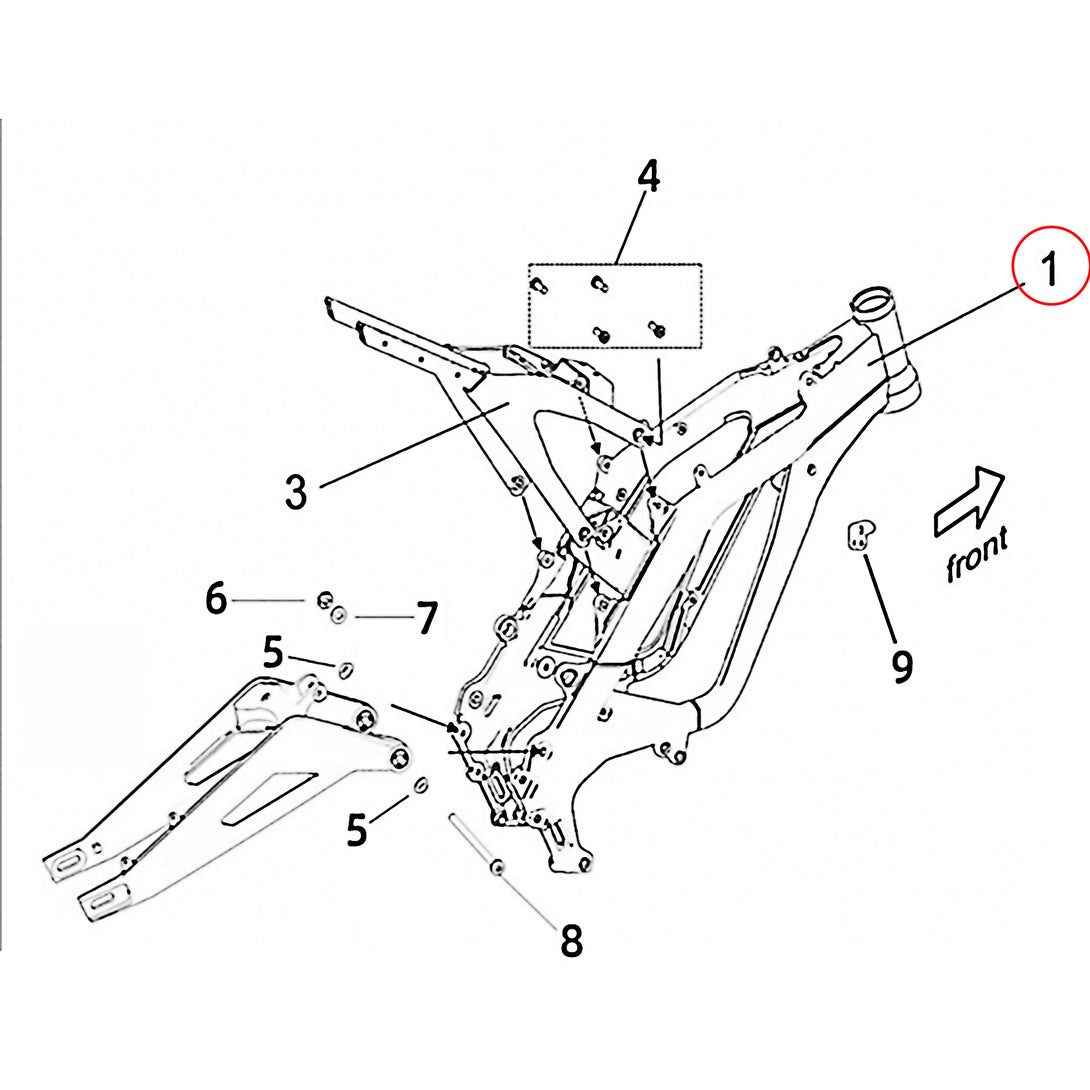 4
1
3
front
6
7
5
9
5
8