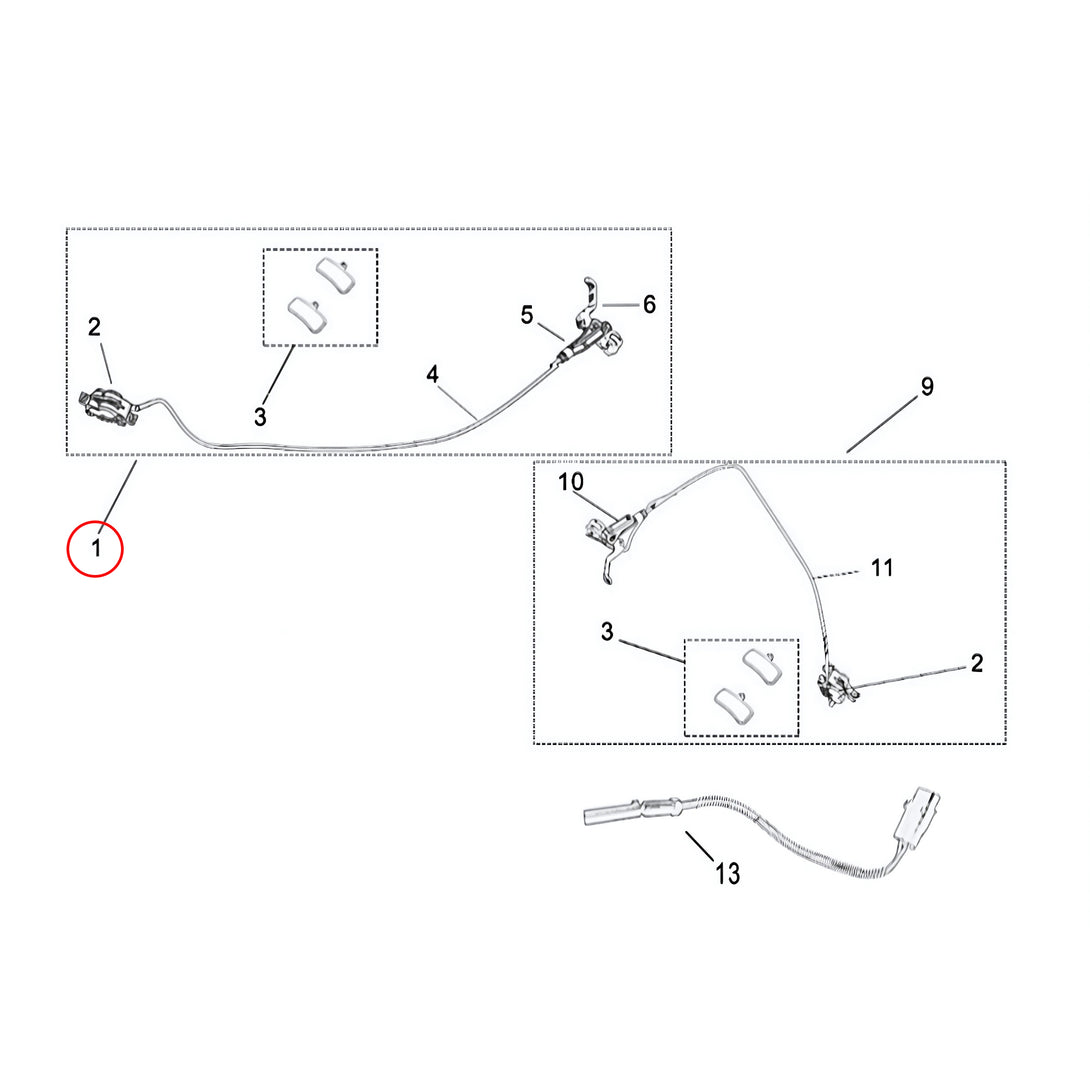 2
3
4
5
6
1
9
10
11
3
2
13