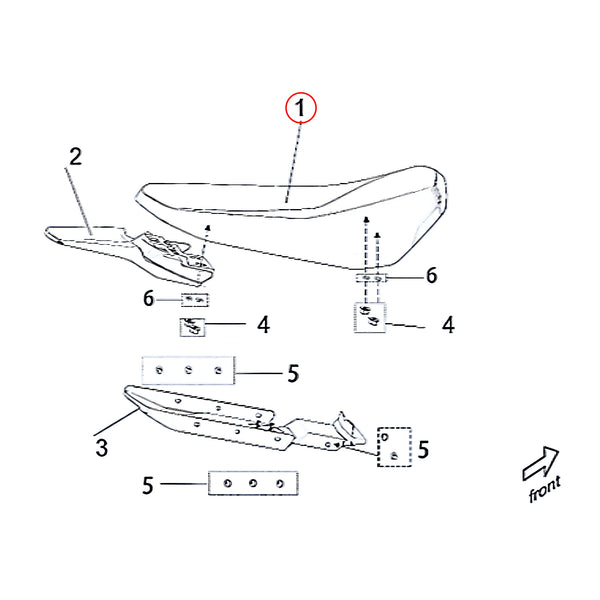 1
2
6
6
4
4
5
3
5
5
front