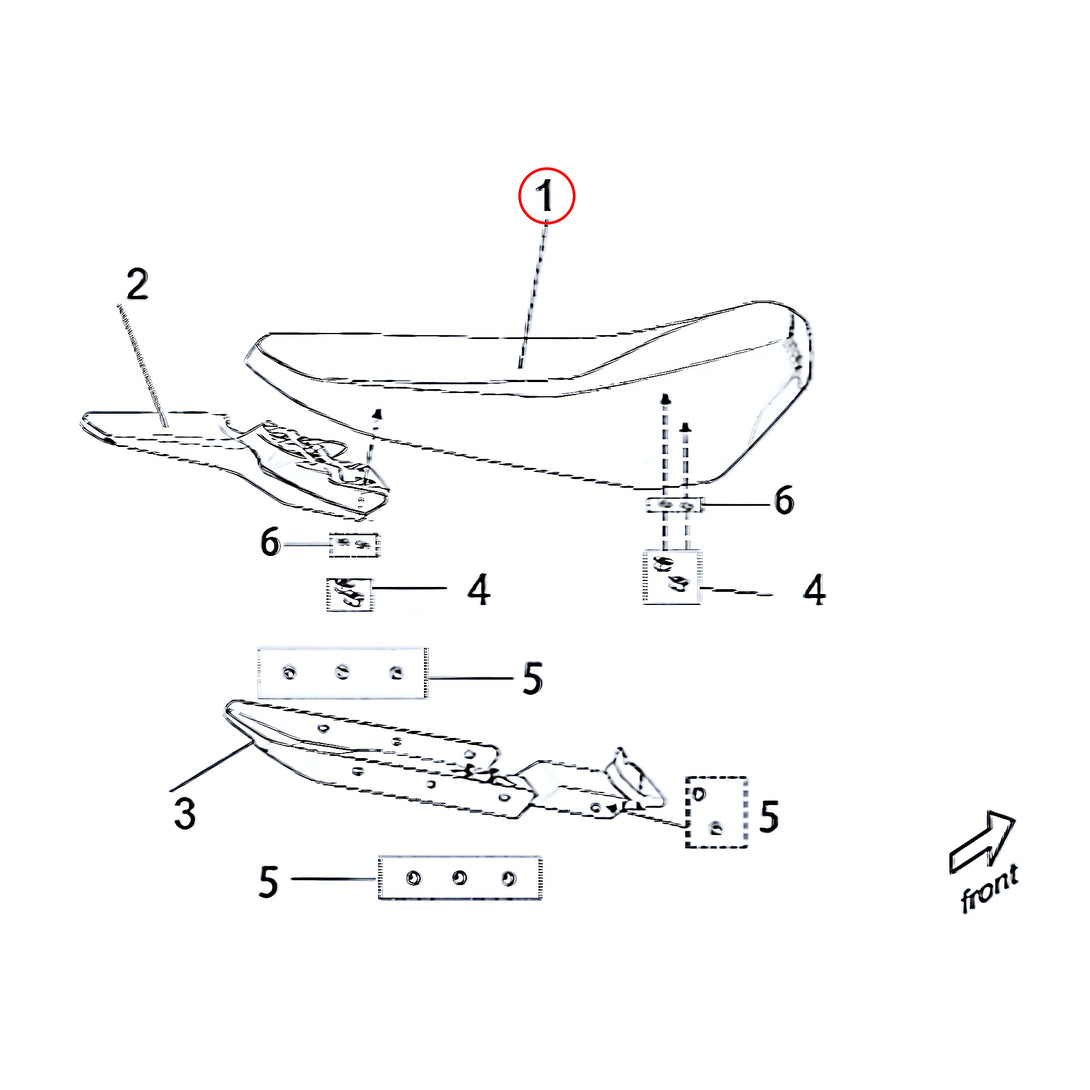 1

2

6

6

4

4

5

3

5

5

front