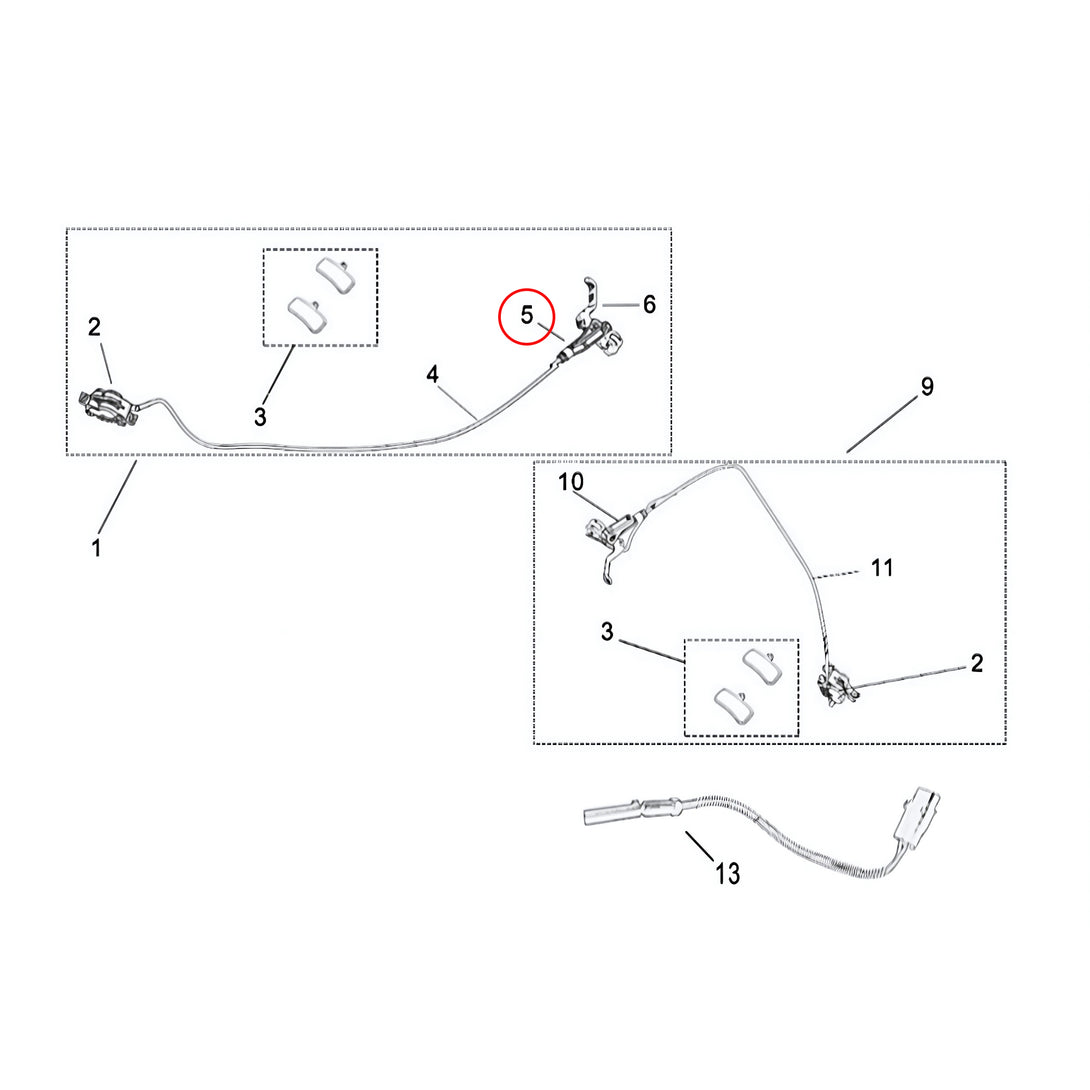 2
3
5
6
4
1
9
10
11
3
2
13