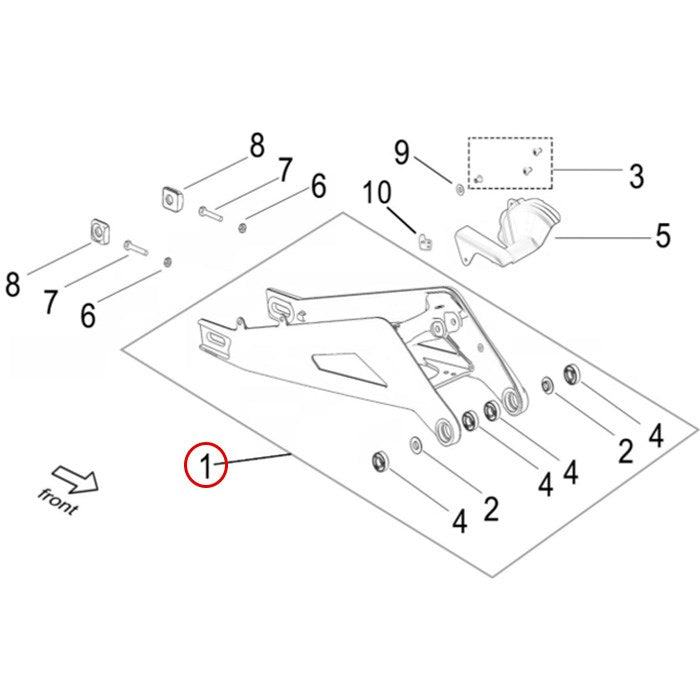 8
7
6
9
3
10
5
8
7
6
1
front
4
2
4
4
2
4