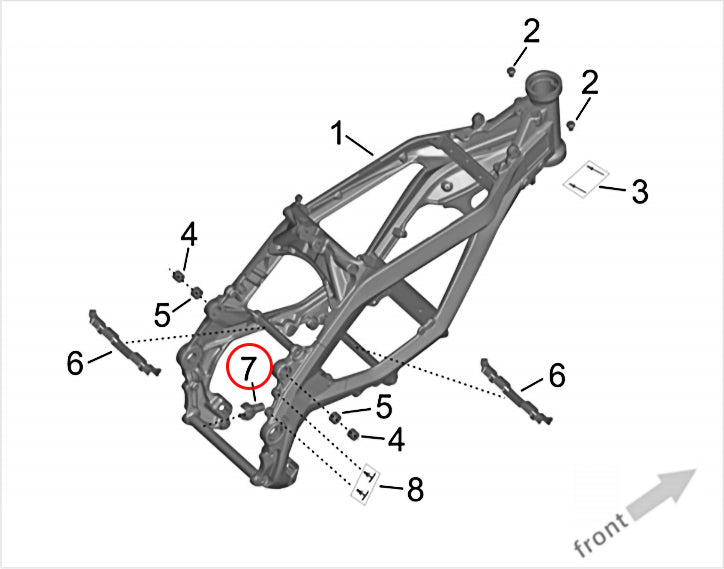 2
2
1
3
4
5
6
7
6
5
4
8
front