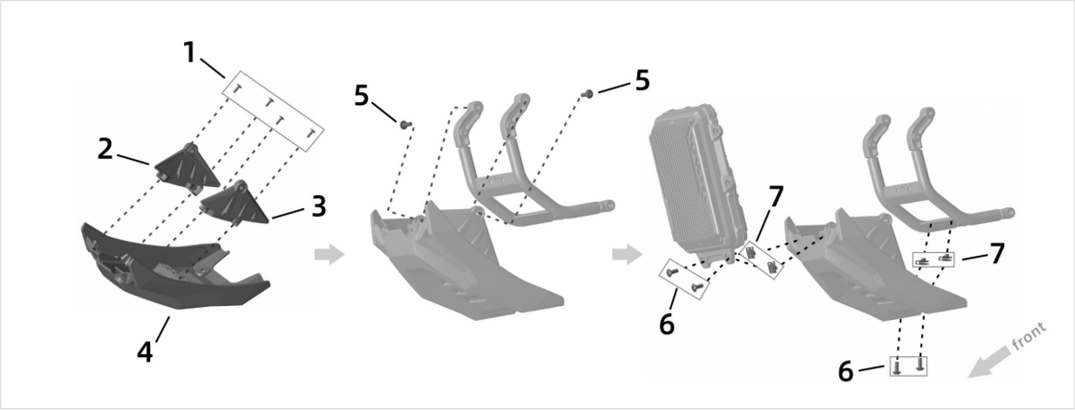 1
2
3
4
5
5
7
7
6
6
front