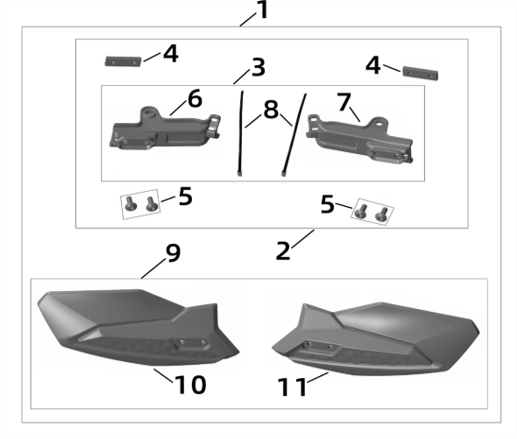 1
4
3
4
6
8
7
5
5
2
9
10
11