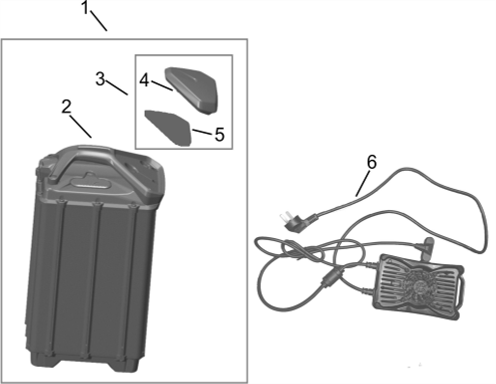 1
3
4
2
5
6