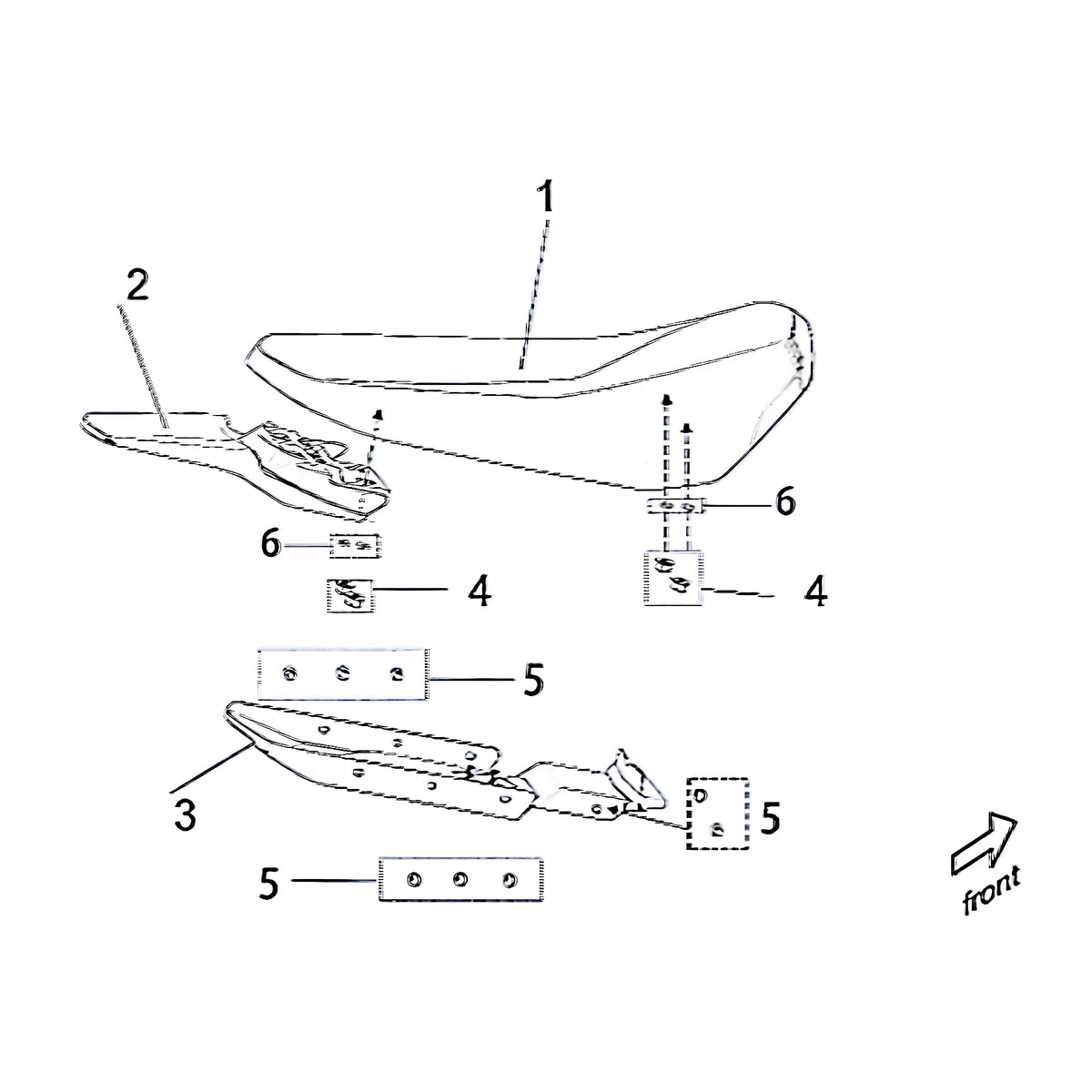 1

2

6

6

4

4

5

3

5

5

front